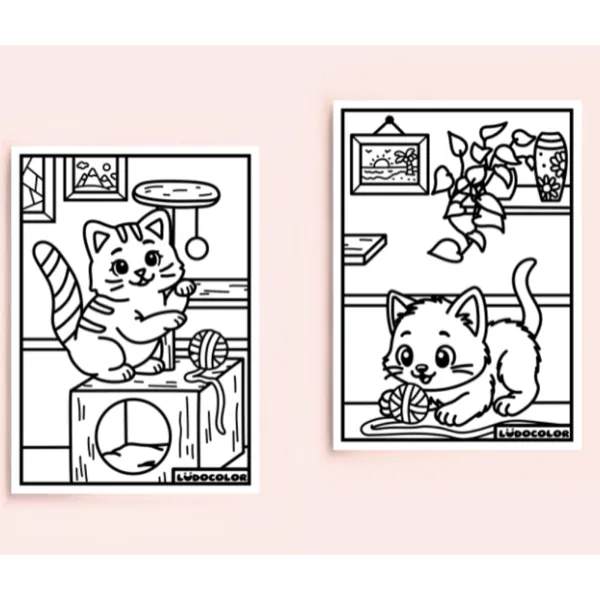 LUDOCOLOR

LUDOCOLOR